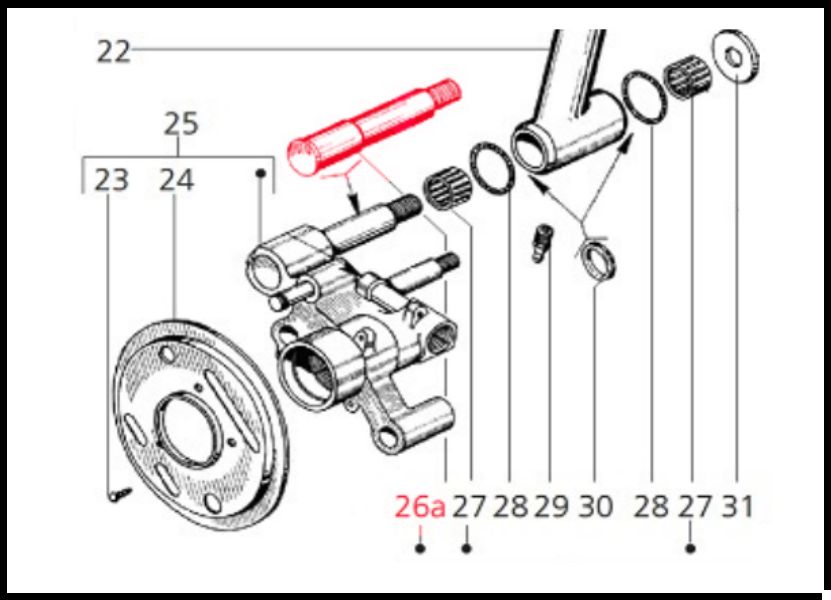 22

25

23 24

26a 27 28 29 30 28 27 31