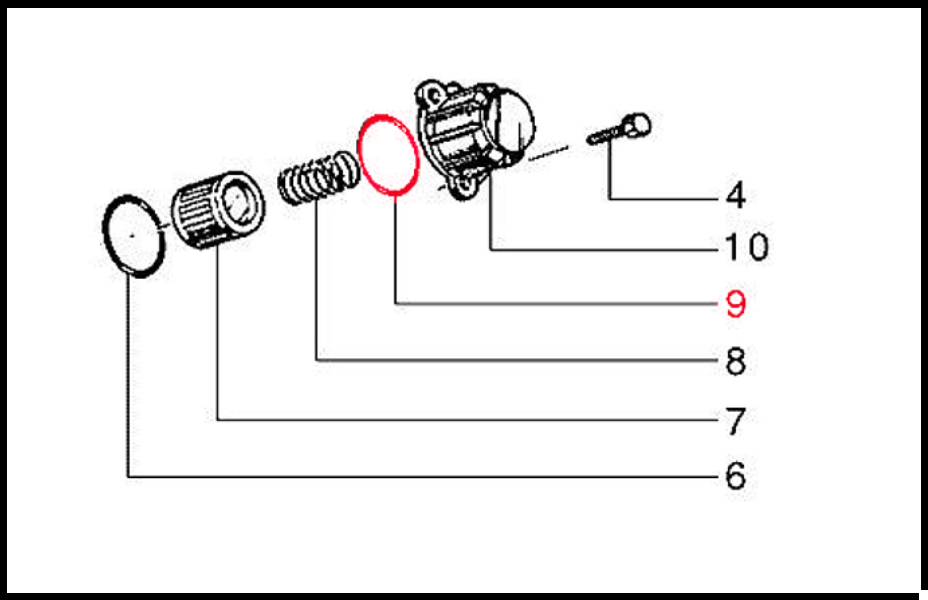 4
10
9
8
7
6