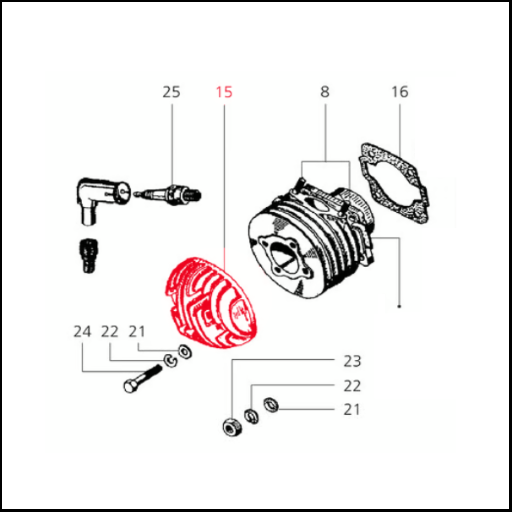 25
15
8
16
24
22
21
23
22
21