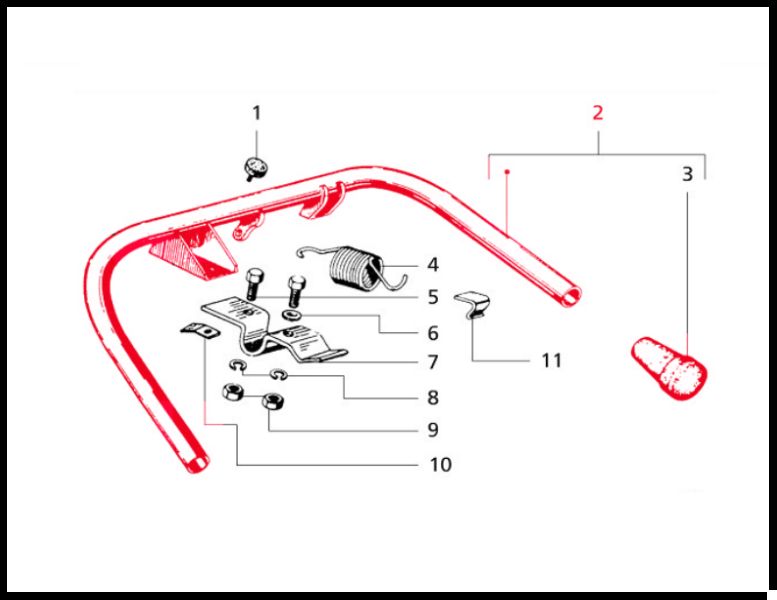 1
2
3
4
5
6
7
8
9
10
11