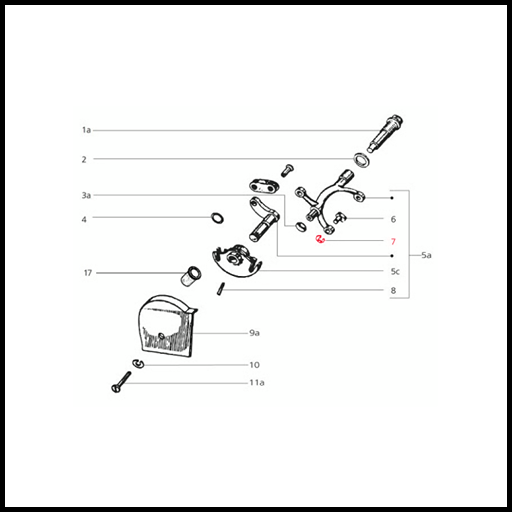 1a
2
3a
4
17
6
7
5a
5c
8
9a
10
11a