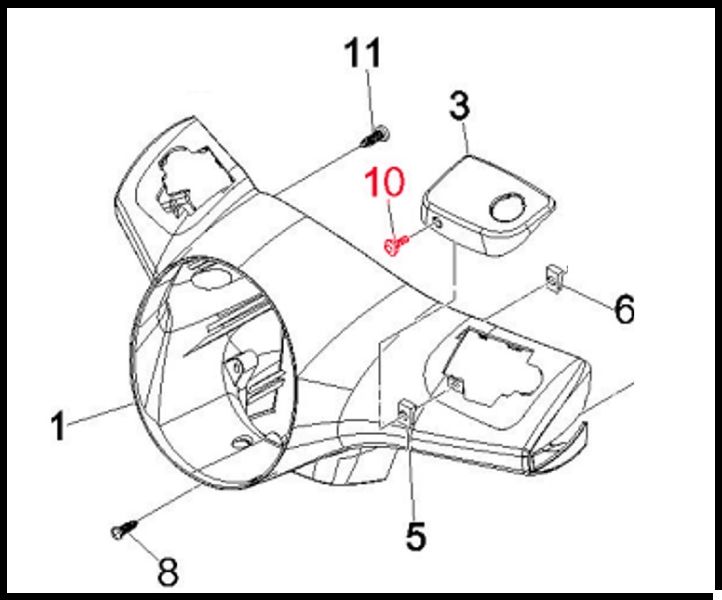 11
3
10
6
1
5
8