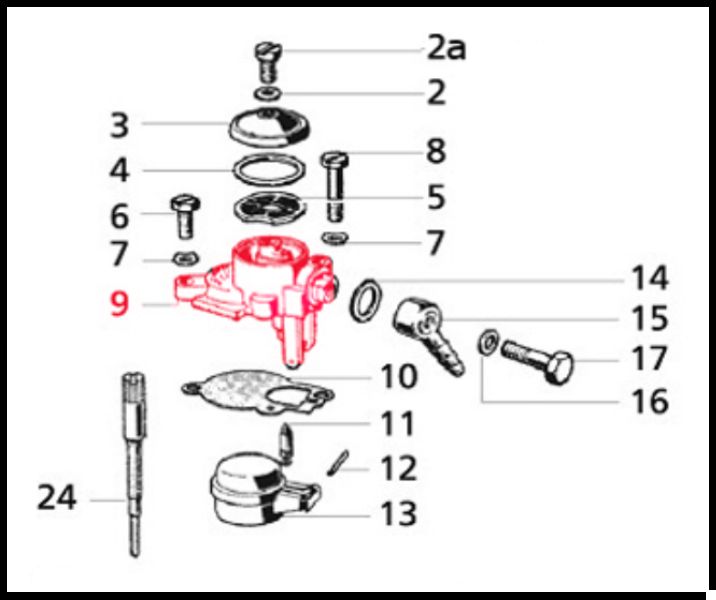 2a
2
3
8
4
5
6
7
7
14
9
15
17
10
16
11
12
24
13