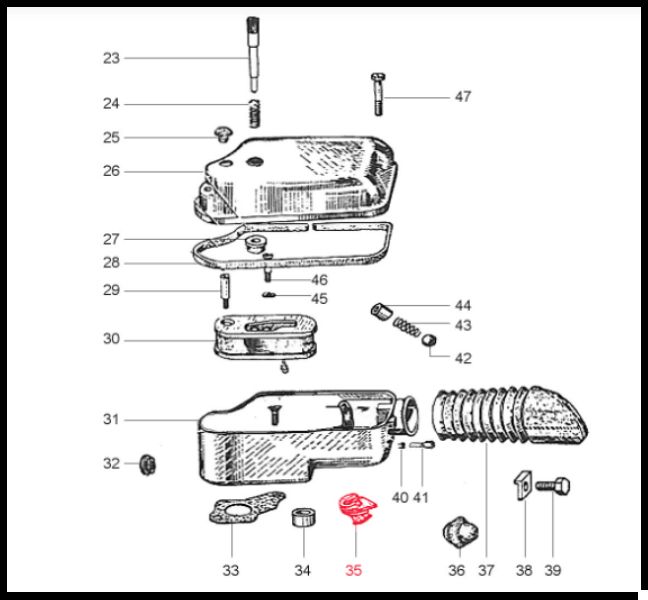 23
24
25
26
27
28
29
30
31
32
47
46
45
44
43
42
40
41
33
34
35
36
37
38
39