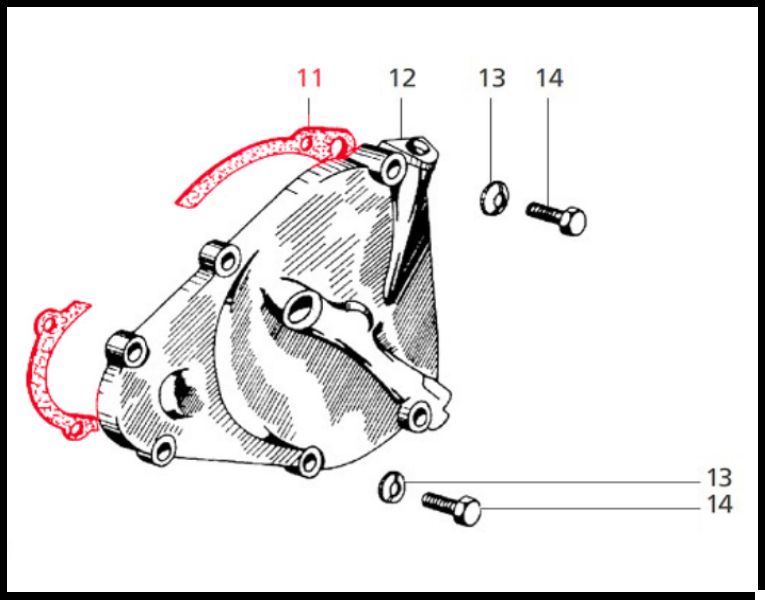 11
12
13
14
13
14