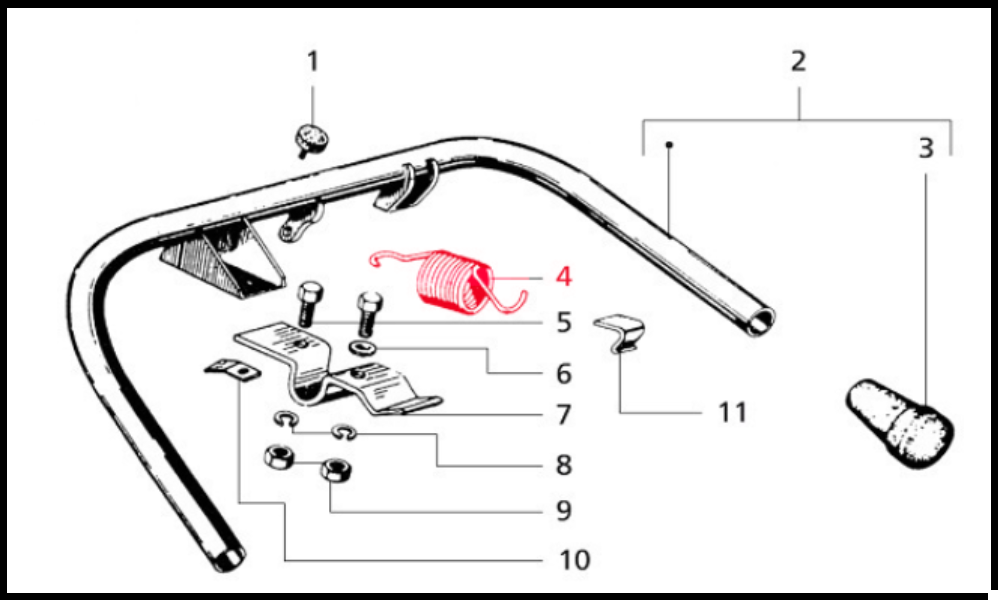 1
2
3
4
5
6
7
8
9
10
11