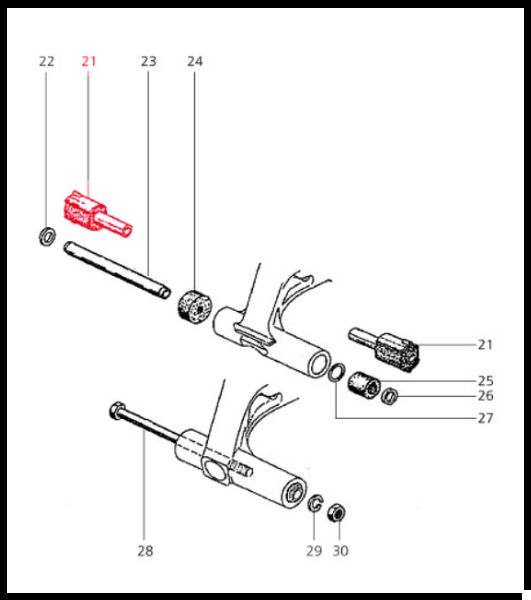 22
21
23
24
21
25
26
27
28
29
30