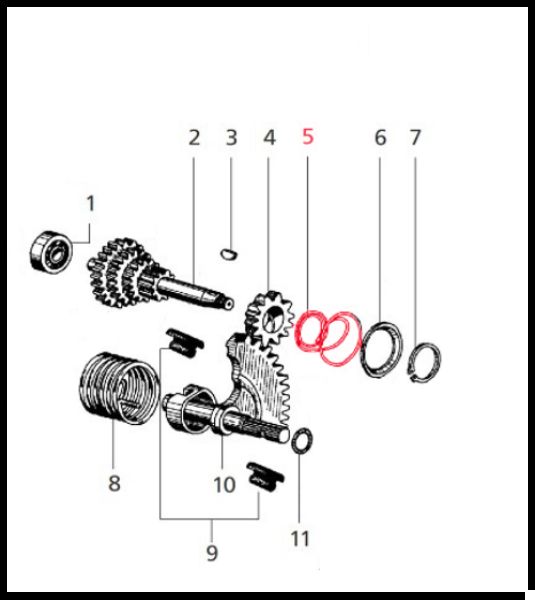 2 3 4 5 6 7

1

8

10

9

11