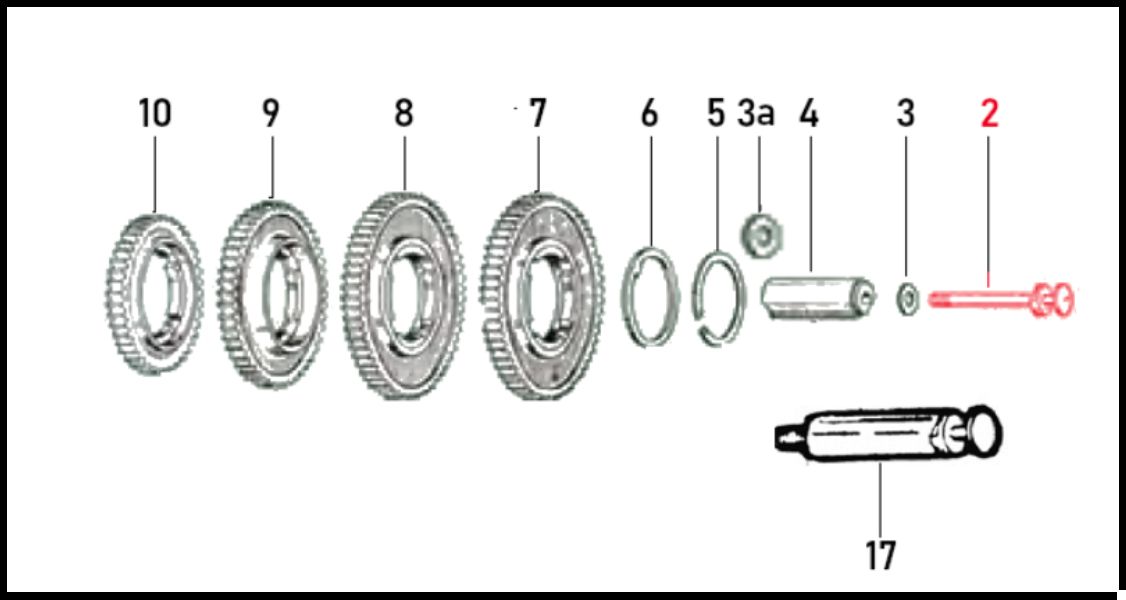 10 9 8 7 6 5 3a 4 3 2

17