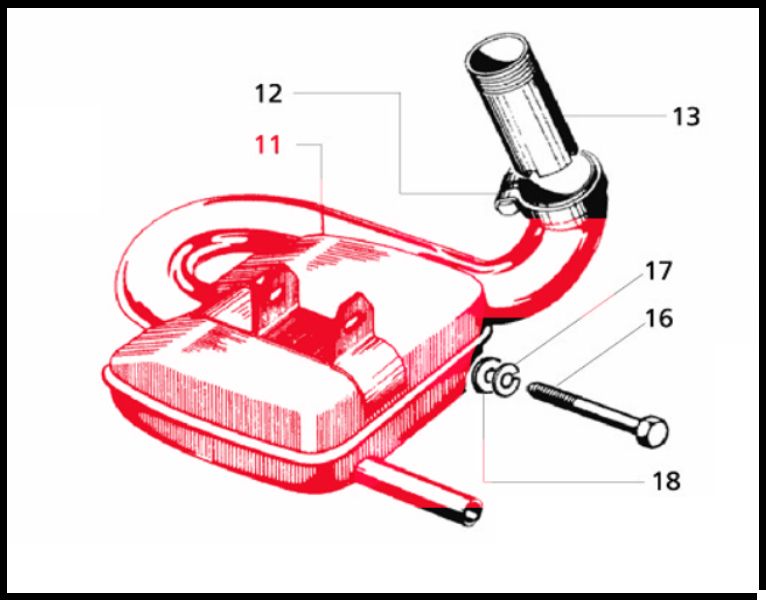 12
13
11
17
16
18