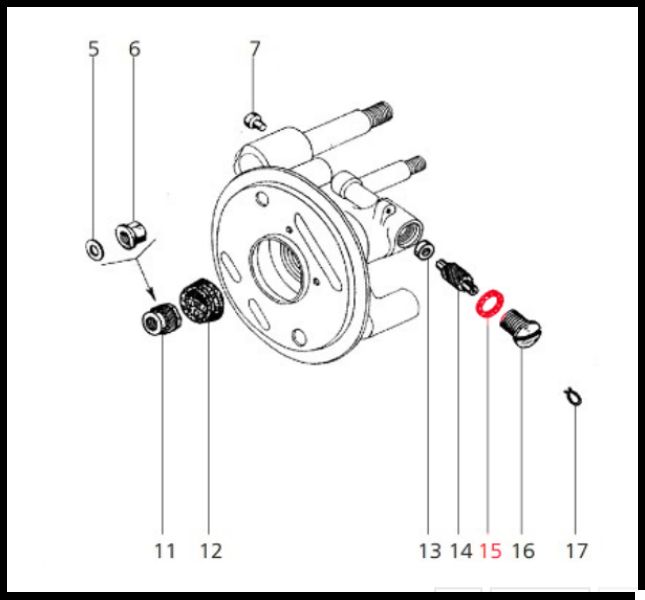 5 6 7

11 12

13 14 15 16 17