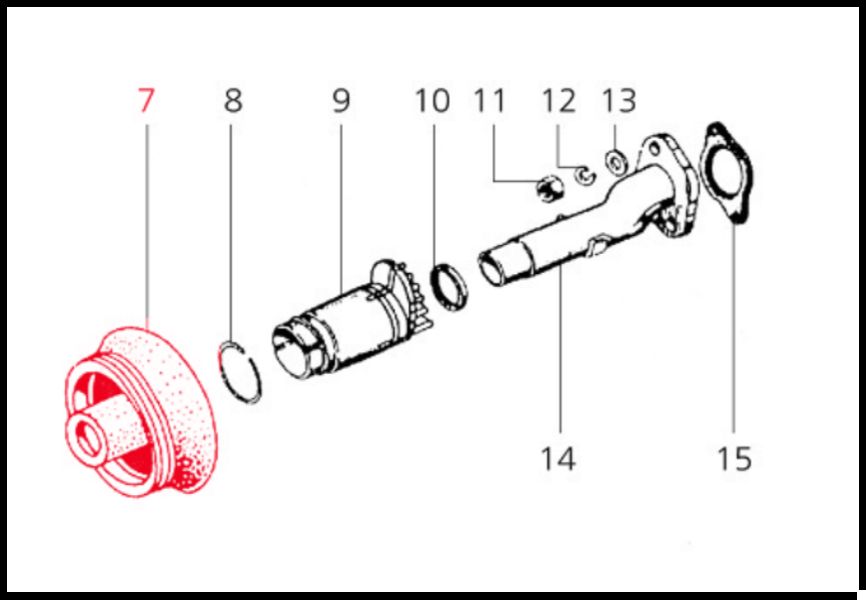 7 8 9 10 11 12 13

14 15