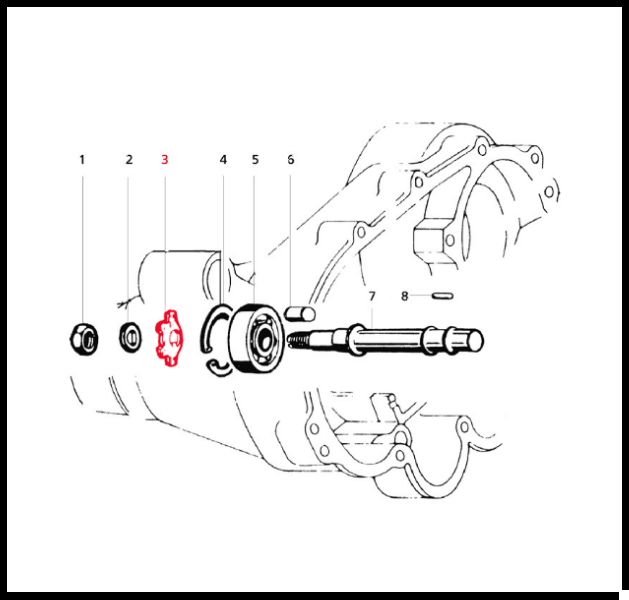 1 2 3 4 5 6

7 8