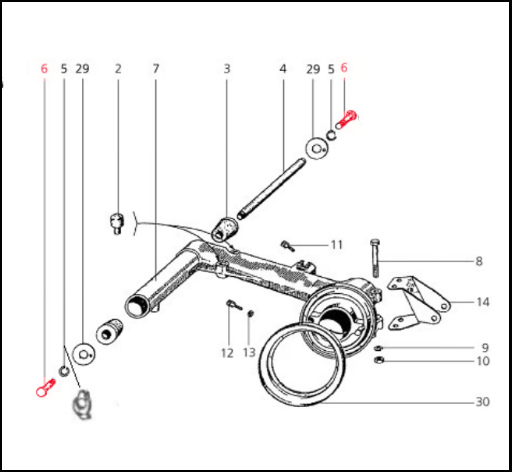 6
5
29
2
7
3
4
29
5
6
11
8
14
12
13
9
10
30