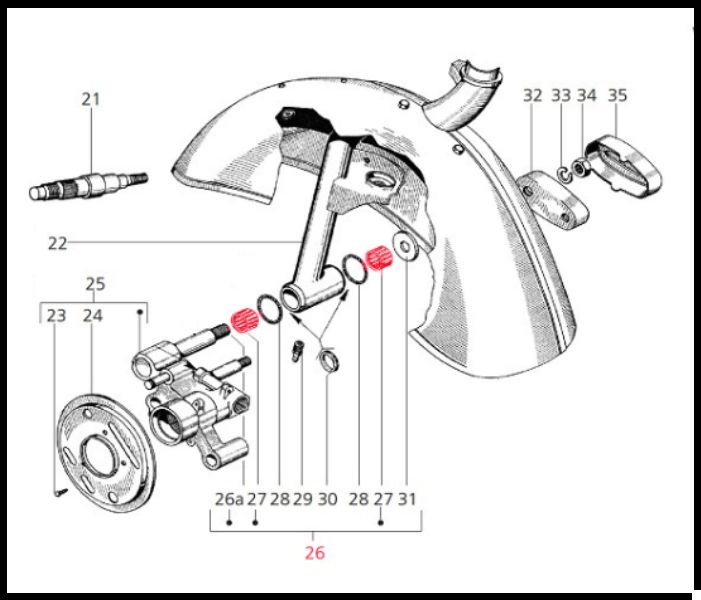 21
32 33 34 35
22
25
23 24
26a 27 28 29 30 28 27 31
26