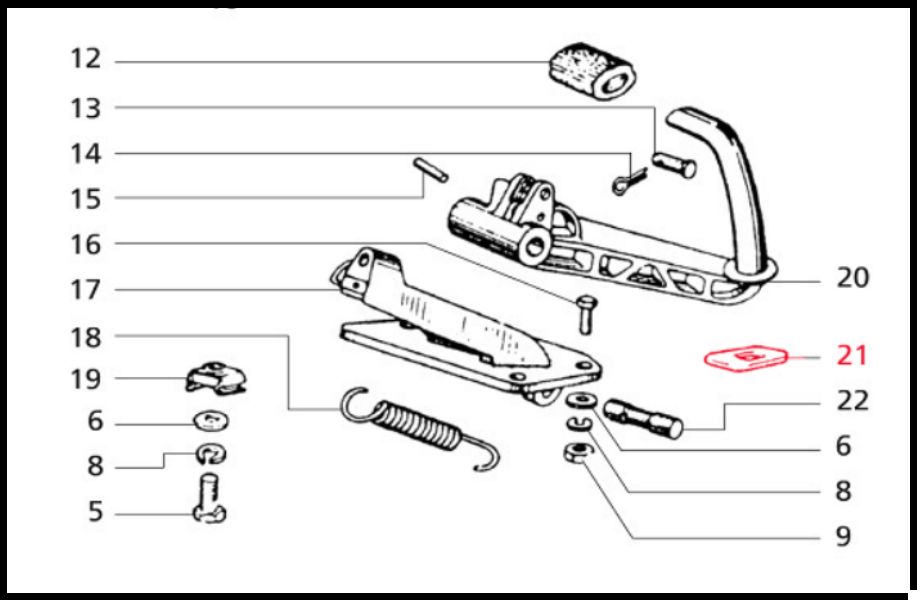 12
13
14
15
16
17
18
19
6
8
5
20
21
22
6
8
9