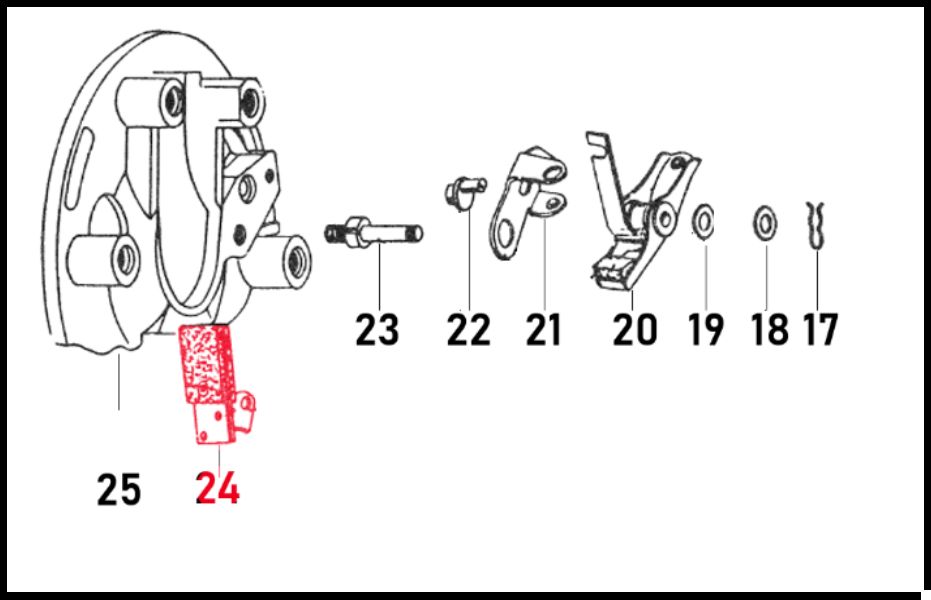 23 22 21 20 19 18 17

25 24