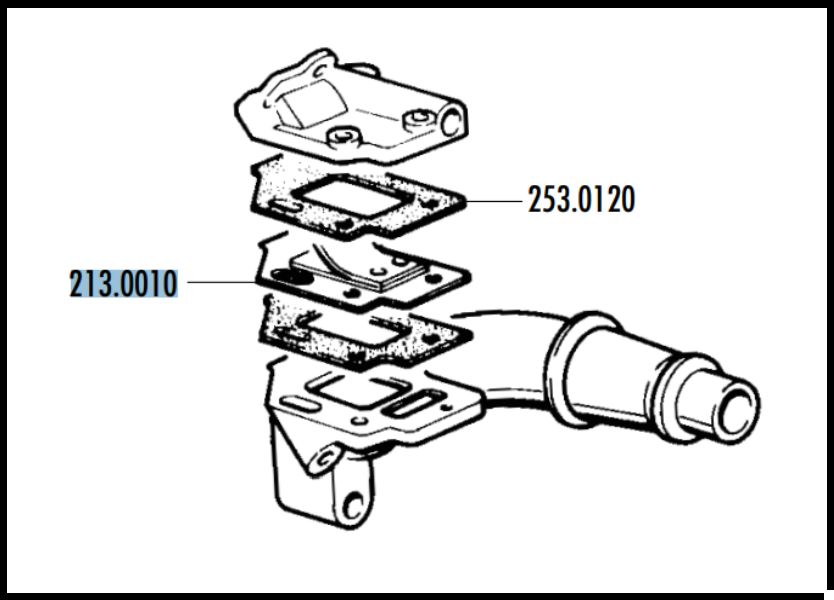 253.0120

213.0010