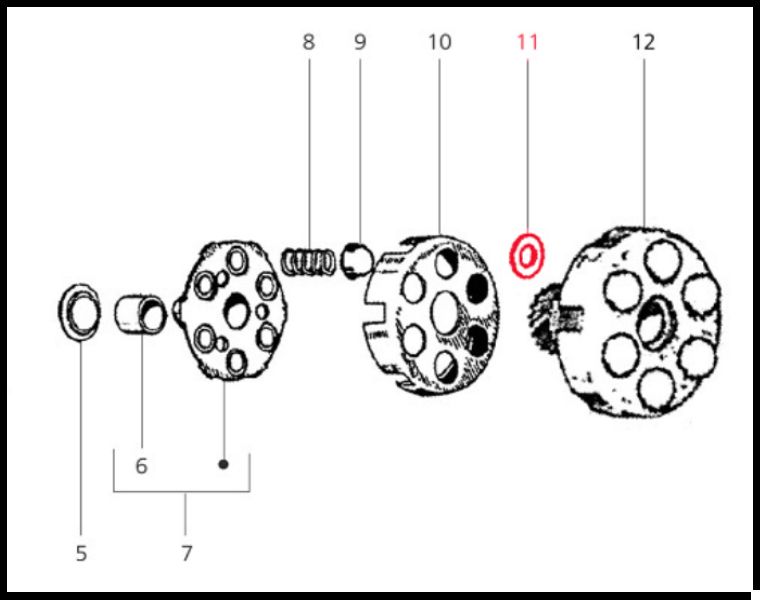 8 9 10 11 12

6

5 7