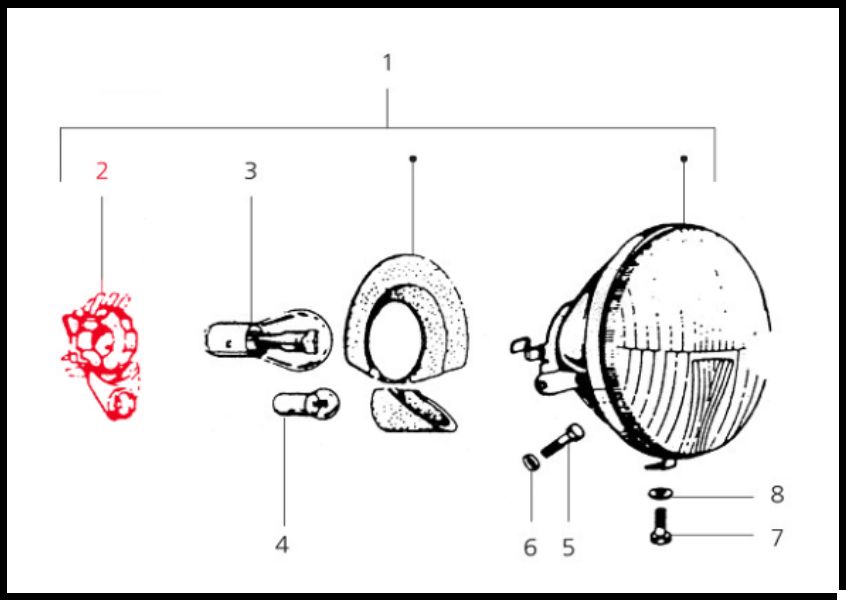 1

2

3

4

6

5

8

7