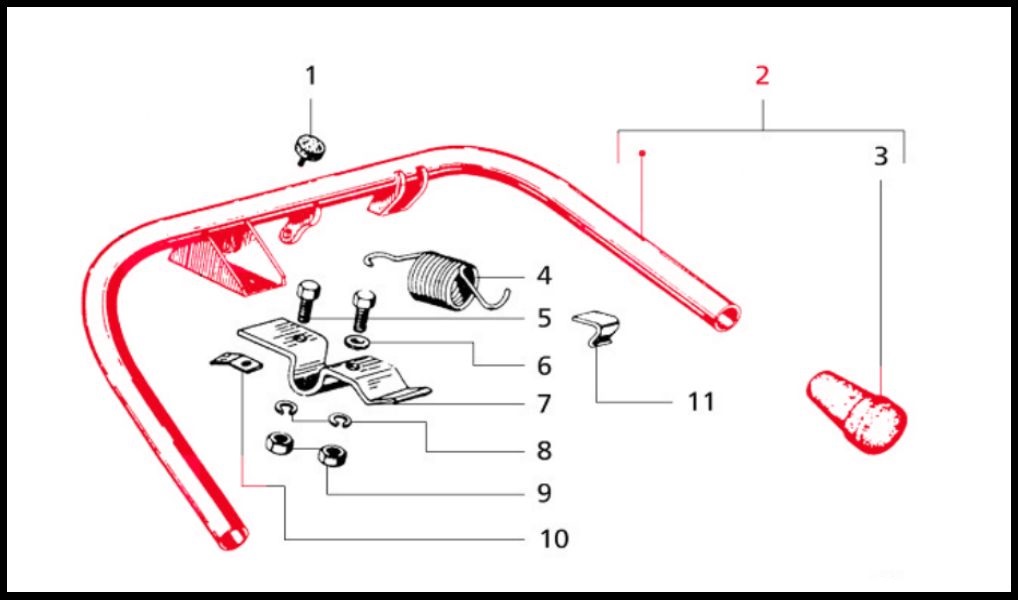 1
2
3
4
5
6
7
8
9
10
11