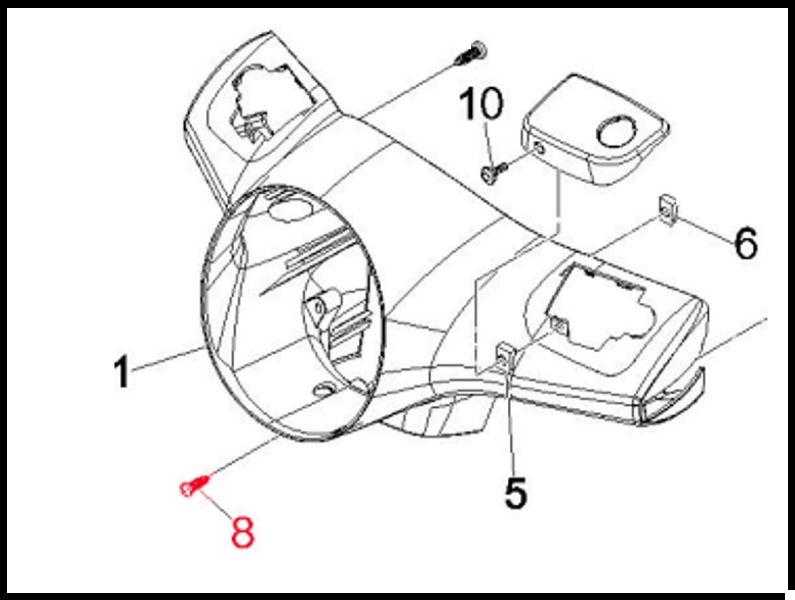 10
6
1
5
8