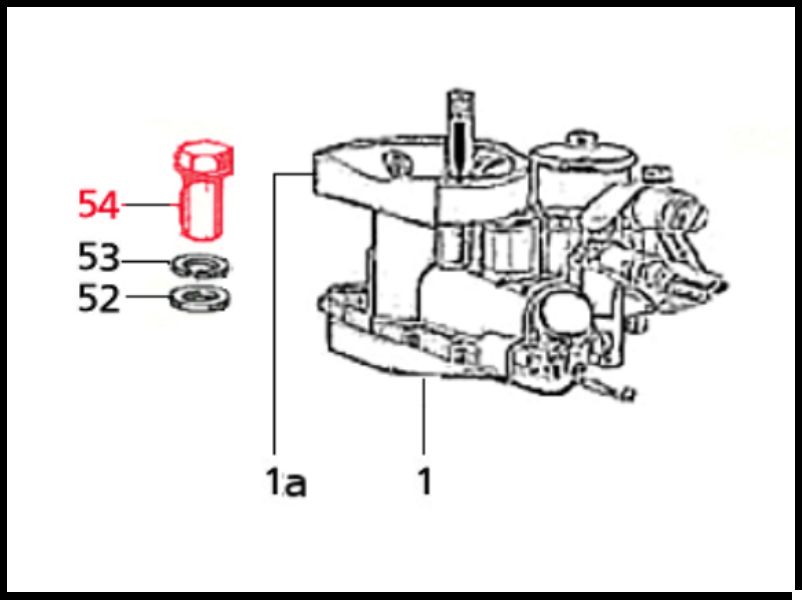 54
53
52
1a
1