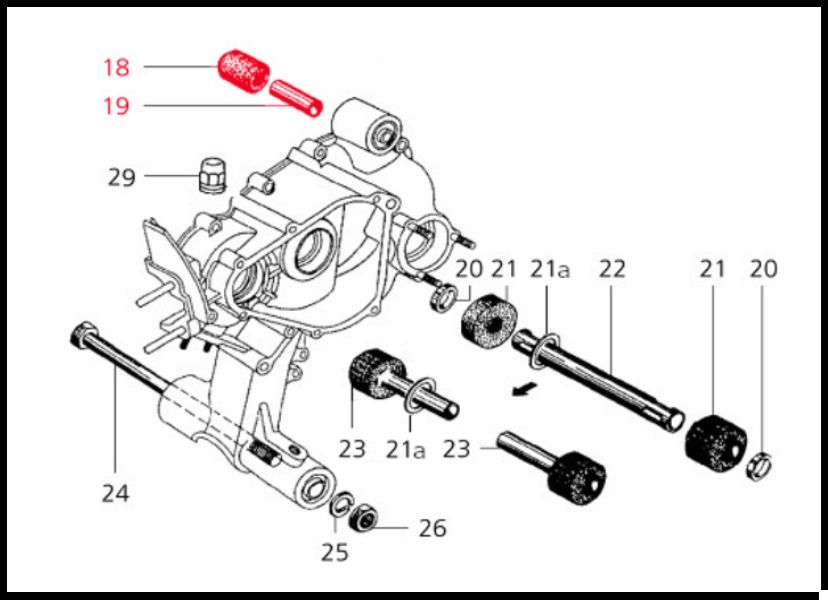 18
19
29
20
21
21a
22
21
20
23
21a
23
24
25
26