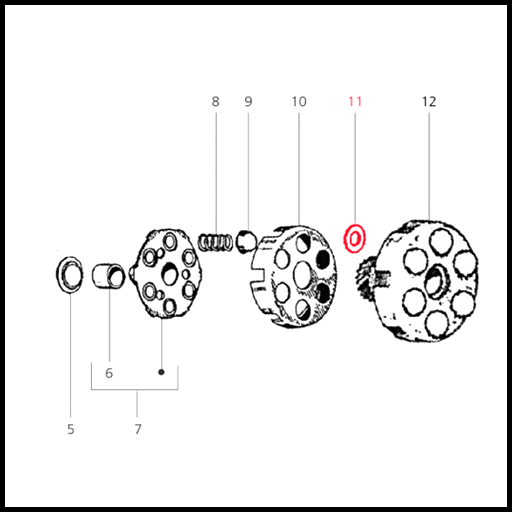 8 9 10 11 12

6

5 7