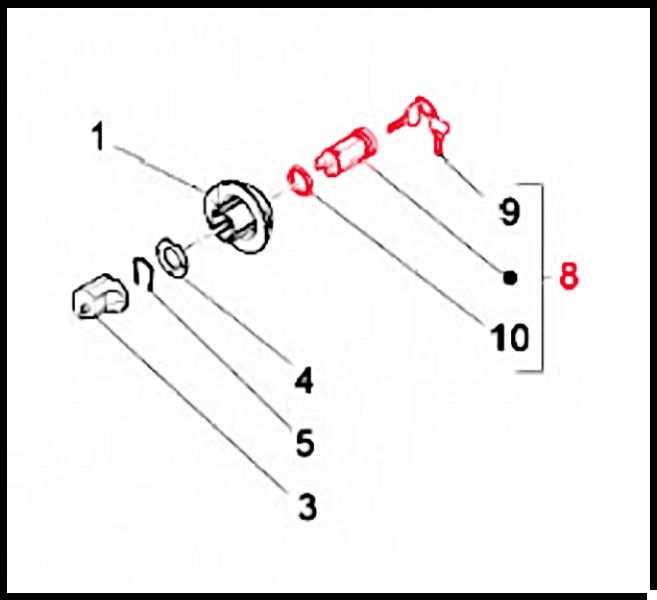 1
9
8
10
4
5
3