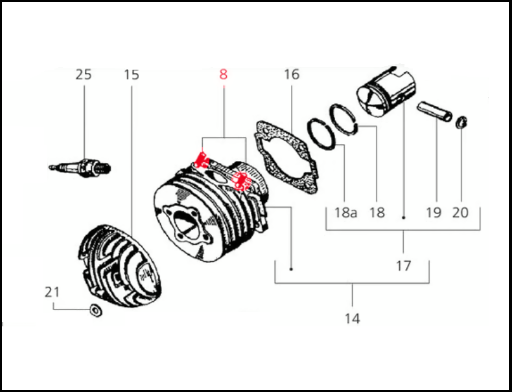 25
15
8
16
18a
18
19
20
17
21
14