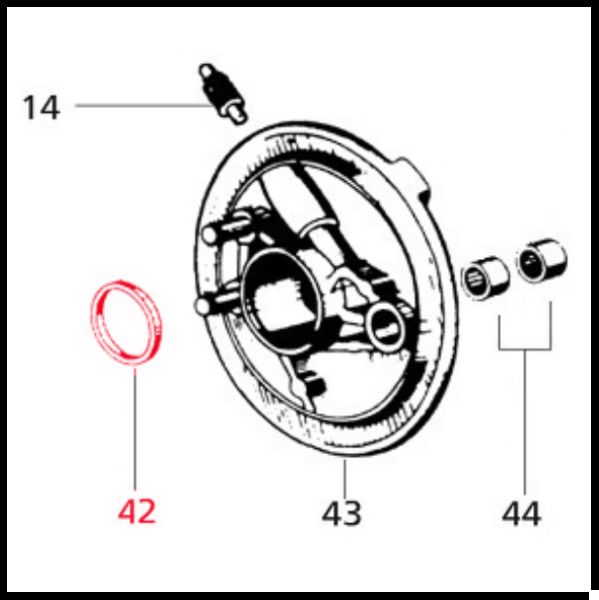 14

42

43

44