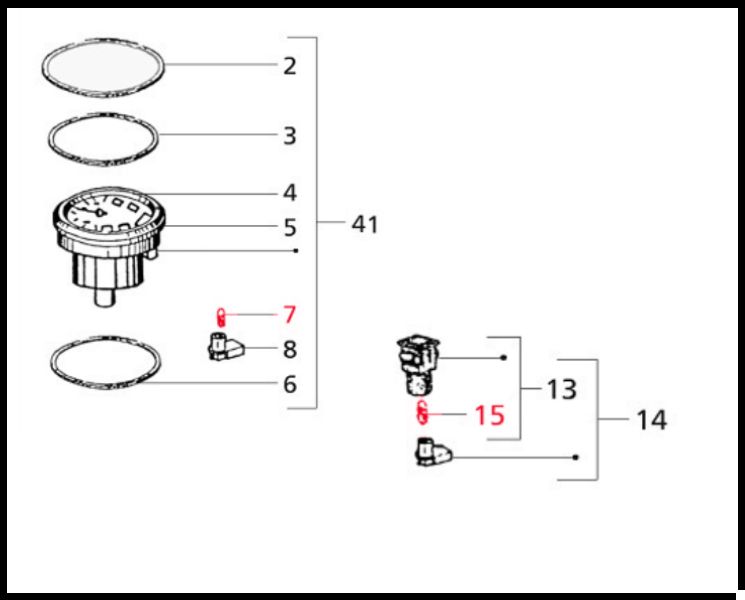 2
3
4
5
41
7
8
6
13
15
14