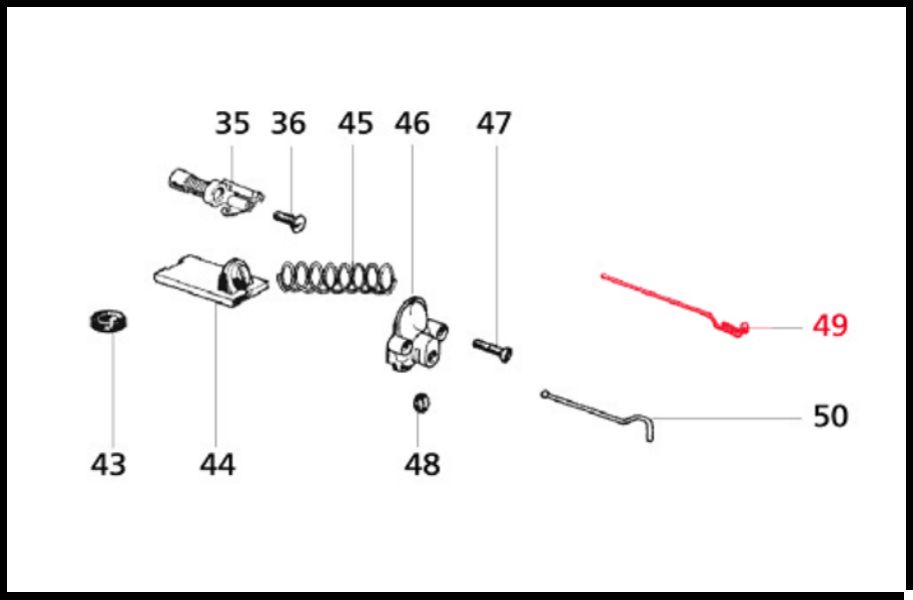 35 36 45 46 47

49

50

43 44 48