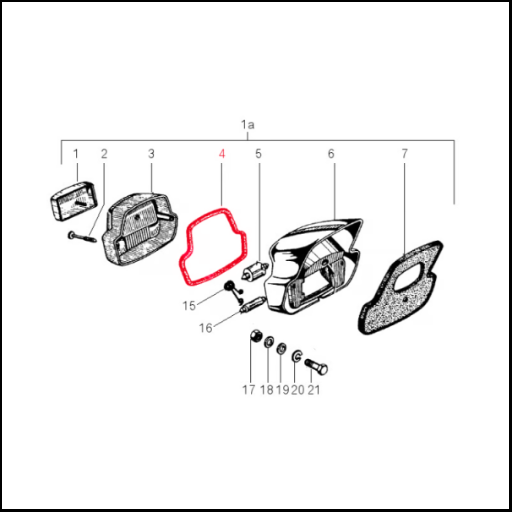 1a

1 2 3 4 5 6 7

15

16

17 18 19 20 21