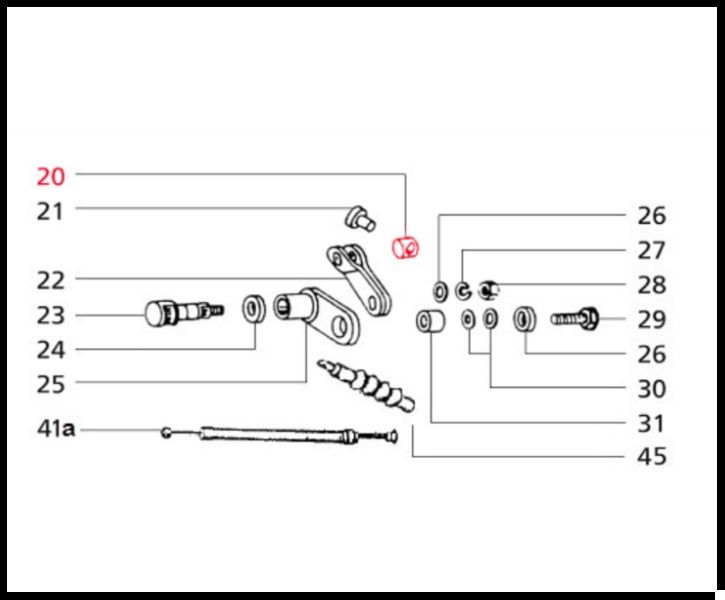 20
21
22
23
24
25
41a
26
27
28
29
26
30
31
45