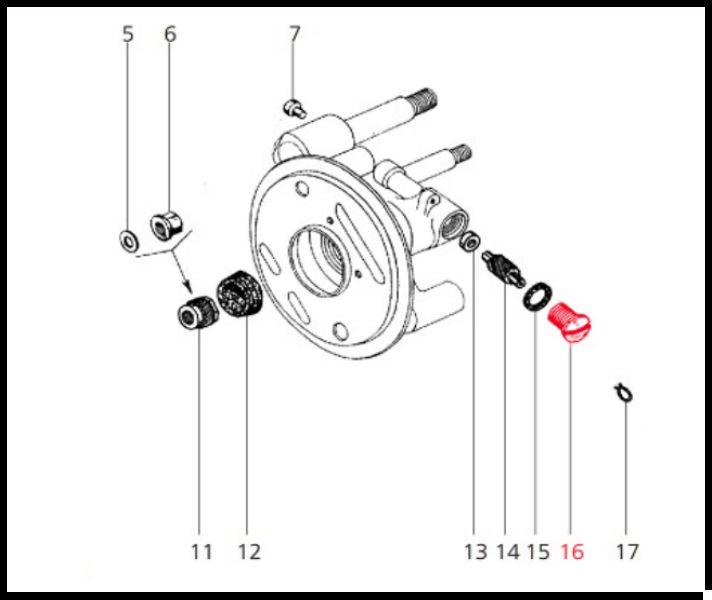 5 6 7

11 12 13 14 15 16 17