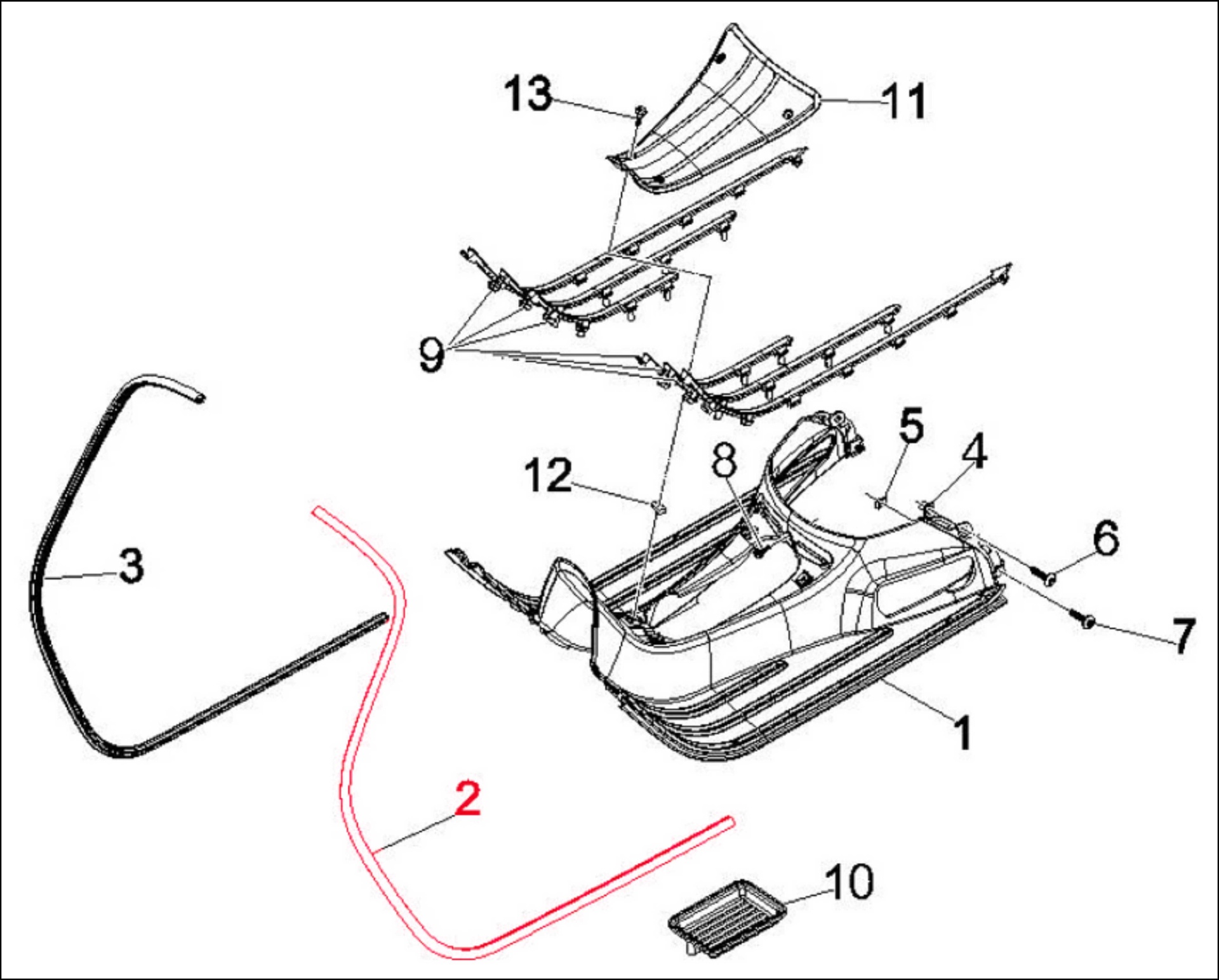 13
11
9
5
4
12
8
6
3
7
1
2
10