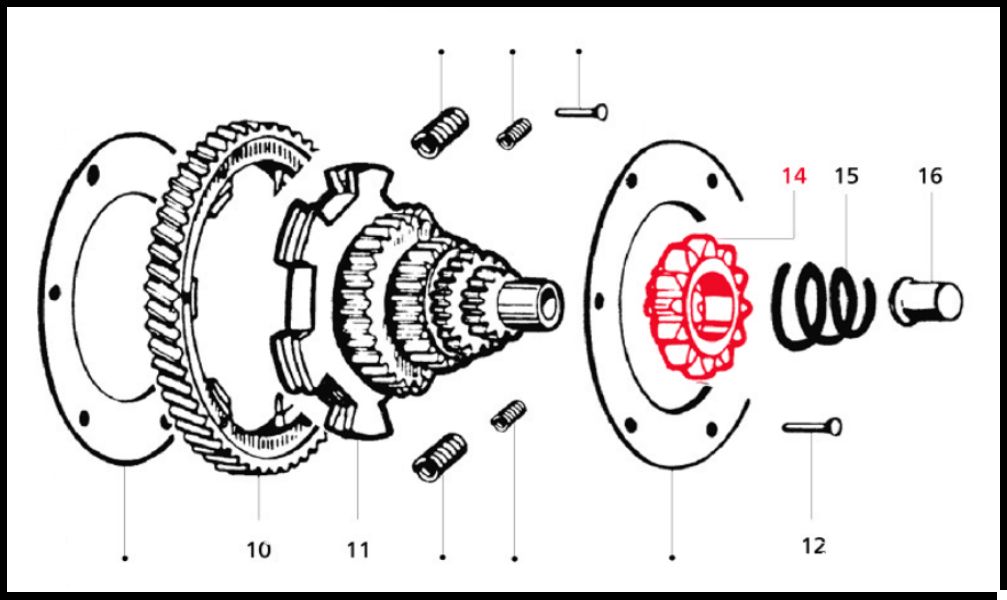 14
15
16
10
11
12