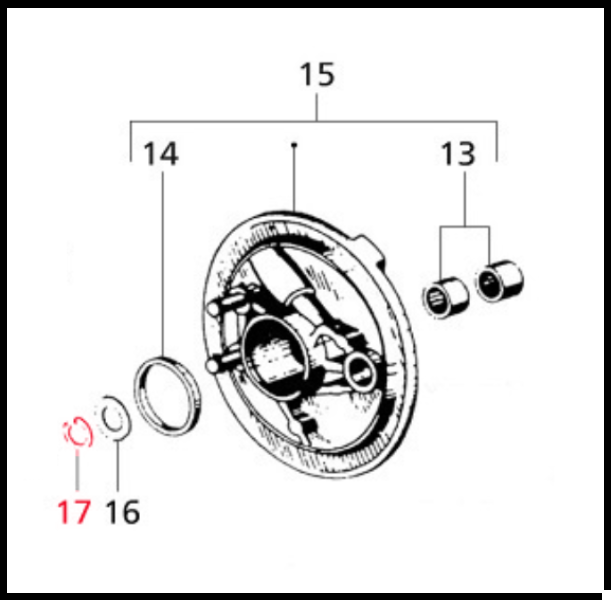 15
14
13
17
16