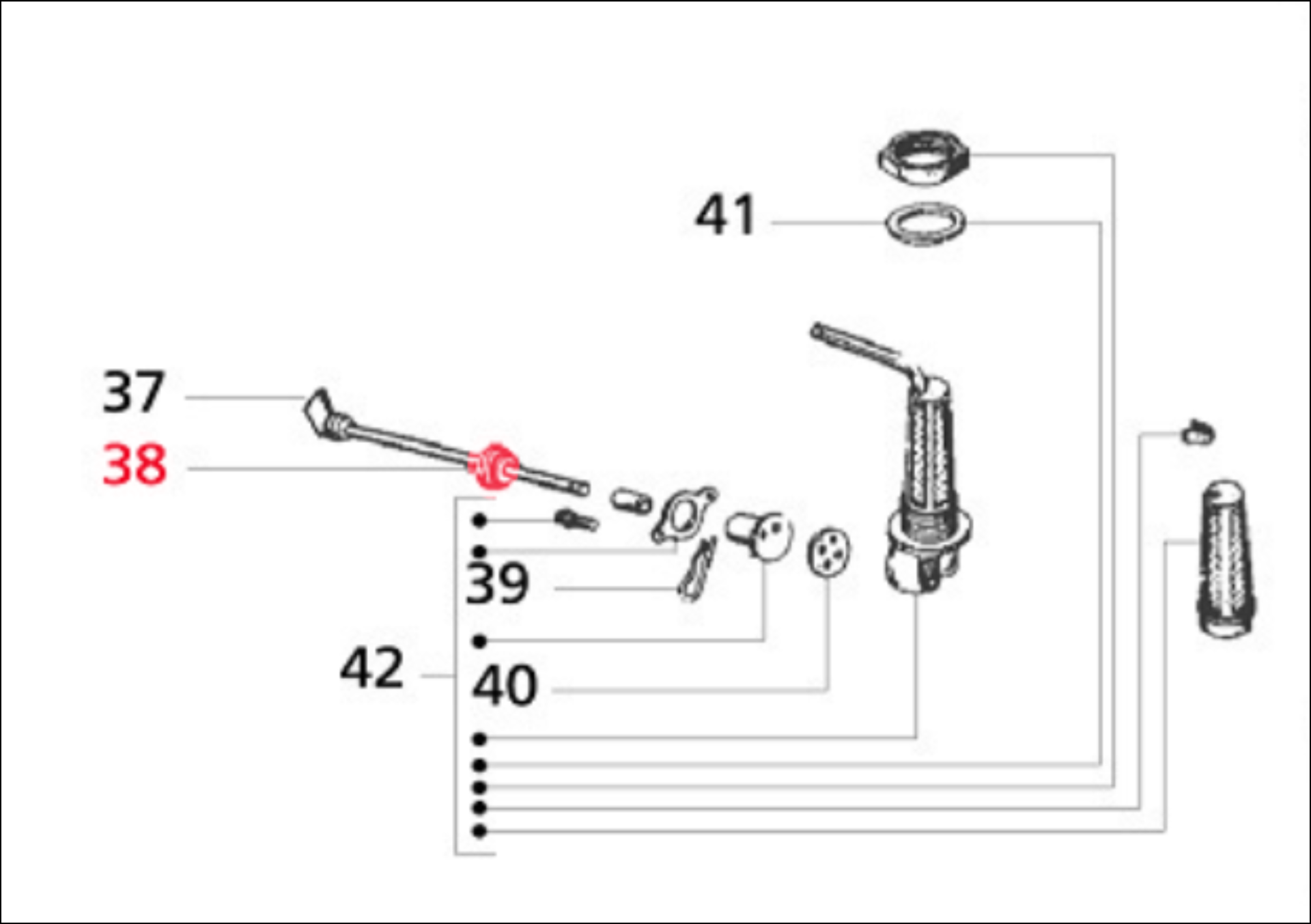 41

37

38

39

42

40