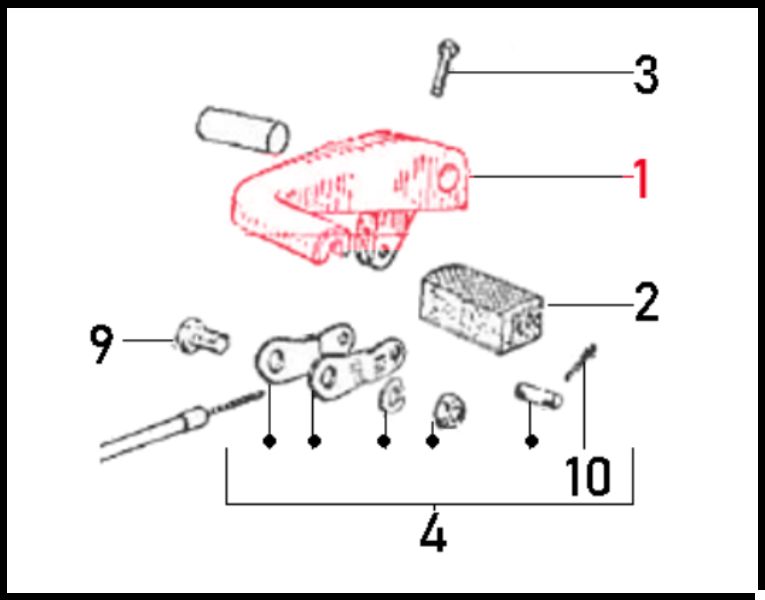 3
1
2
9
10
4