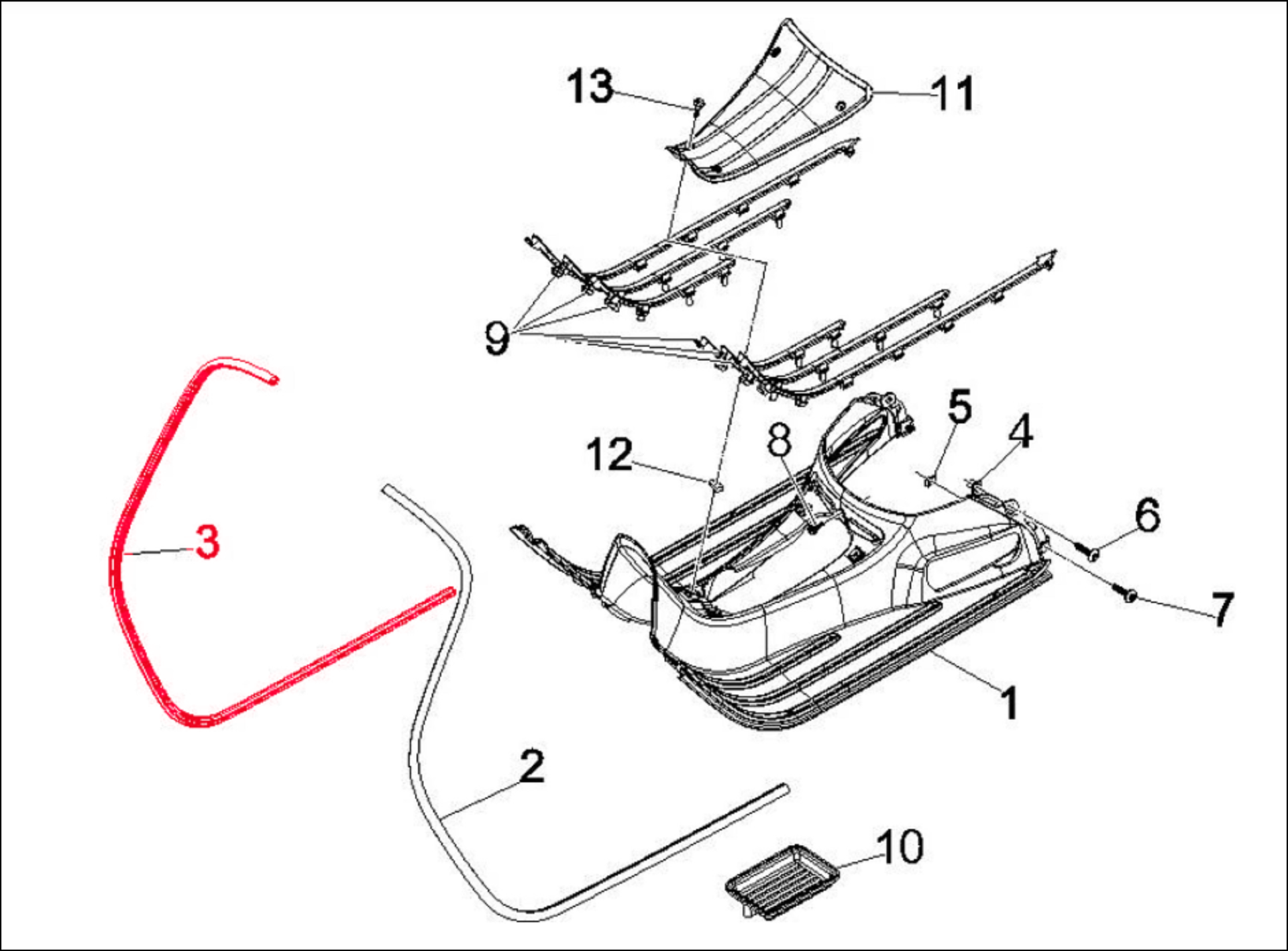 13
11
9
5
4
12
8
6
3
7
1
2
10