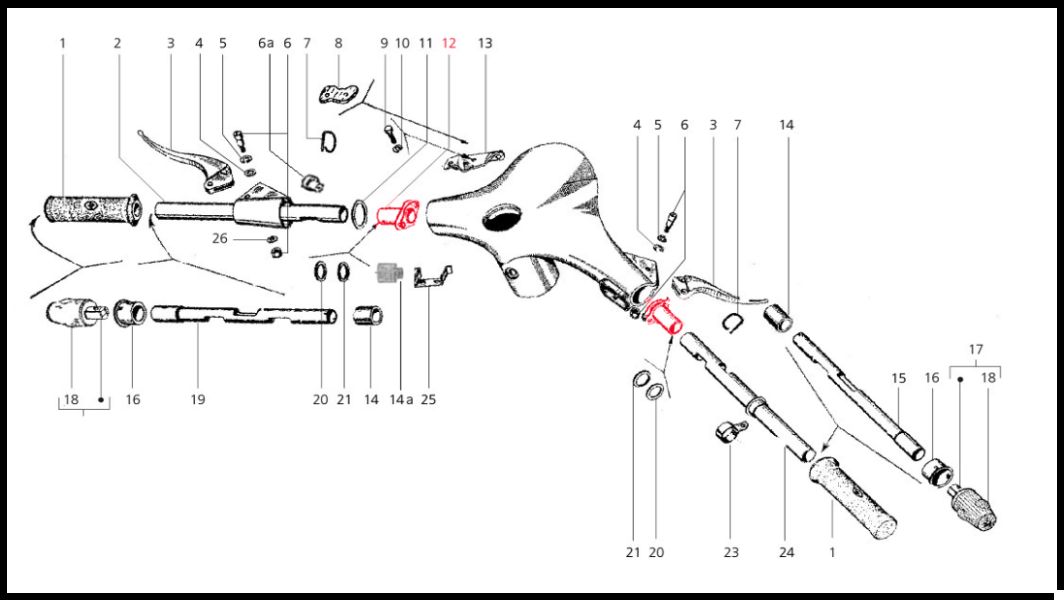 1 2 3 4 5 6a 6 7 8 9 10 11 12 13

4 5 6 3 7 14

26

18 16 19 20 21 14 14a 25

17
15 16 18

21 20 23 24 1