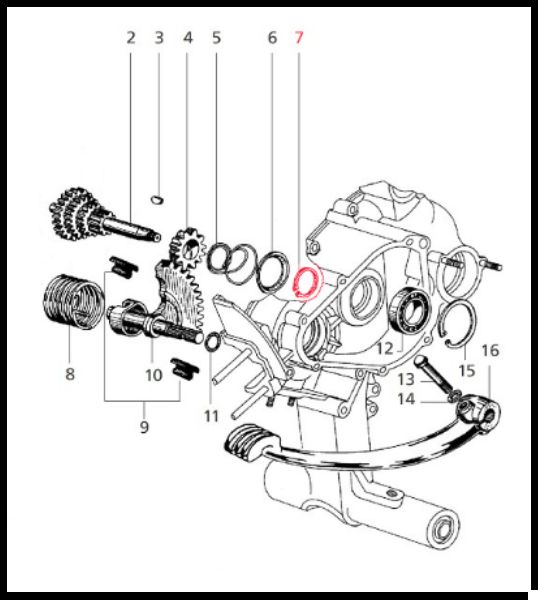 2
3
4
5
6
7
8
10
9
11
12
13
14
15
16