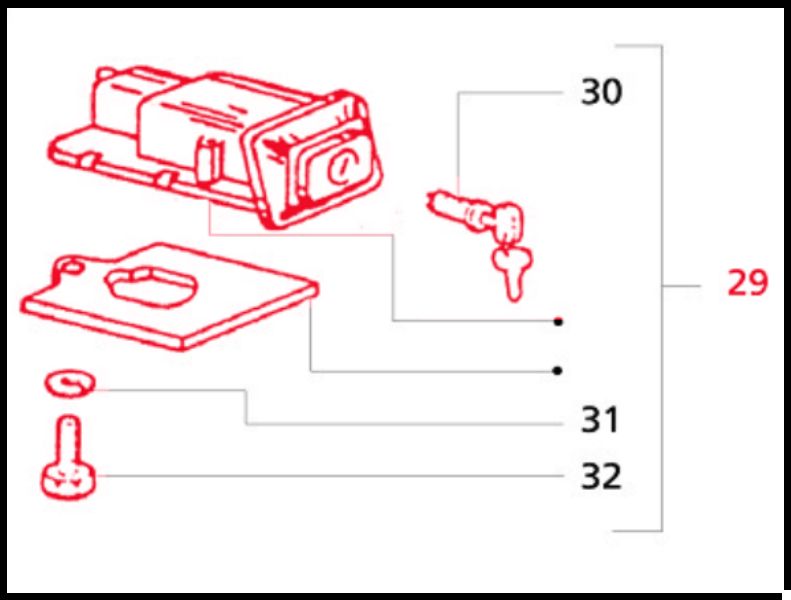 30
29
31
32