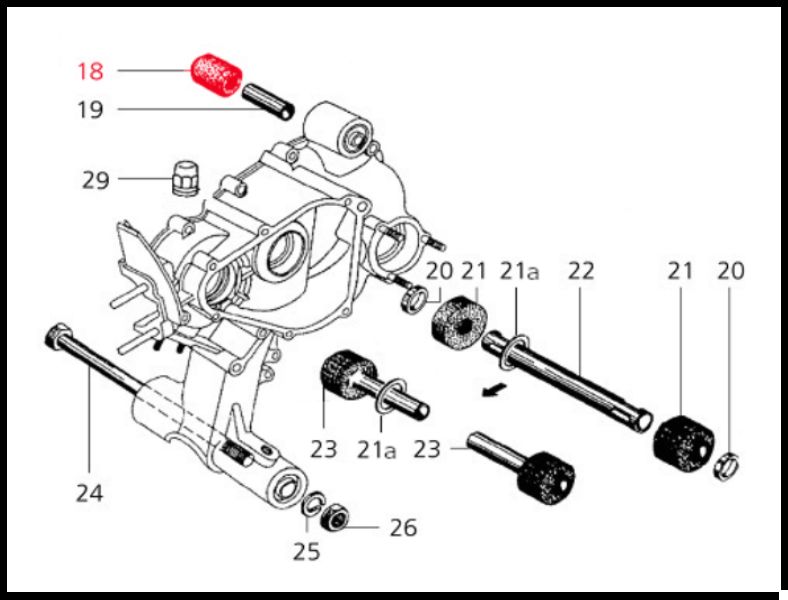 18
19
29
20 21 21a 22 21 20
23 21a 23
24
25
26