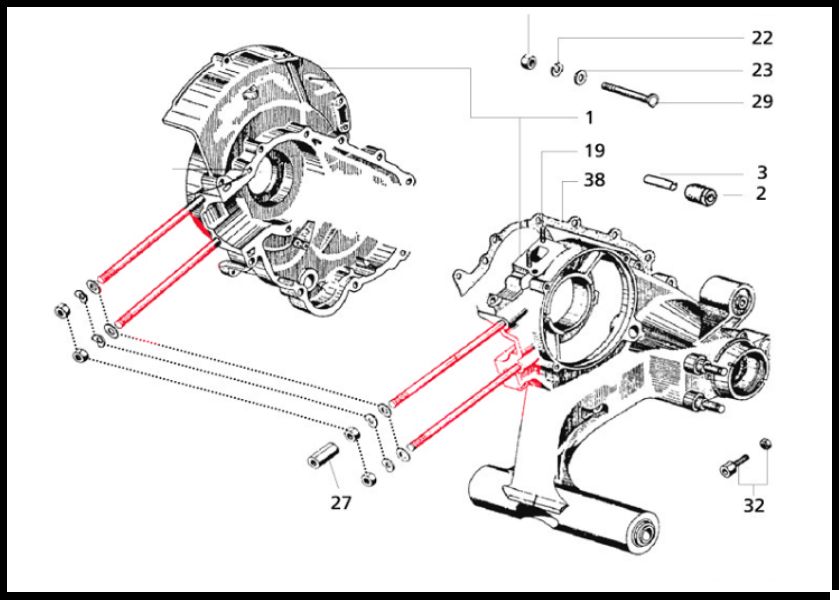 22
23
29
1
19
38
3
2
27
32