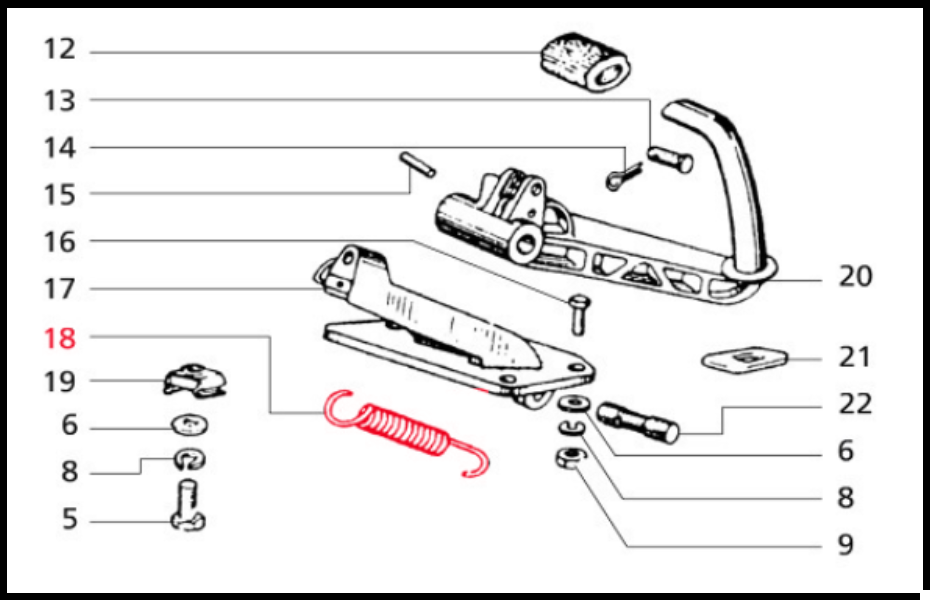 12
13
14
15
16
17
18
19
6
8
5
20
21
22
6
8
9