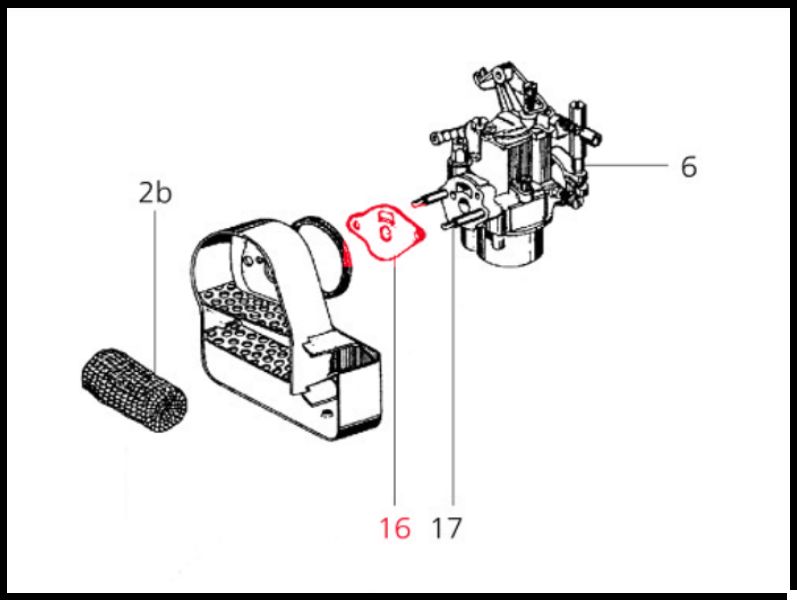 2b

6

16 17